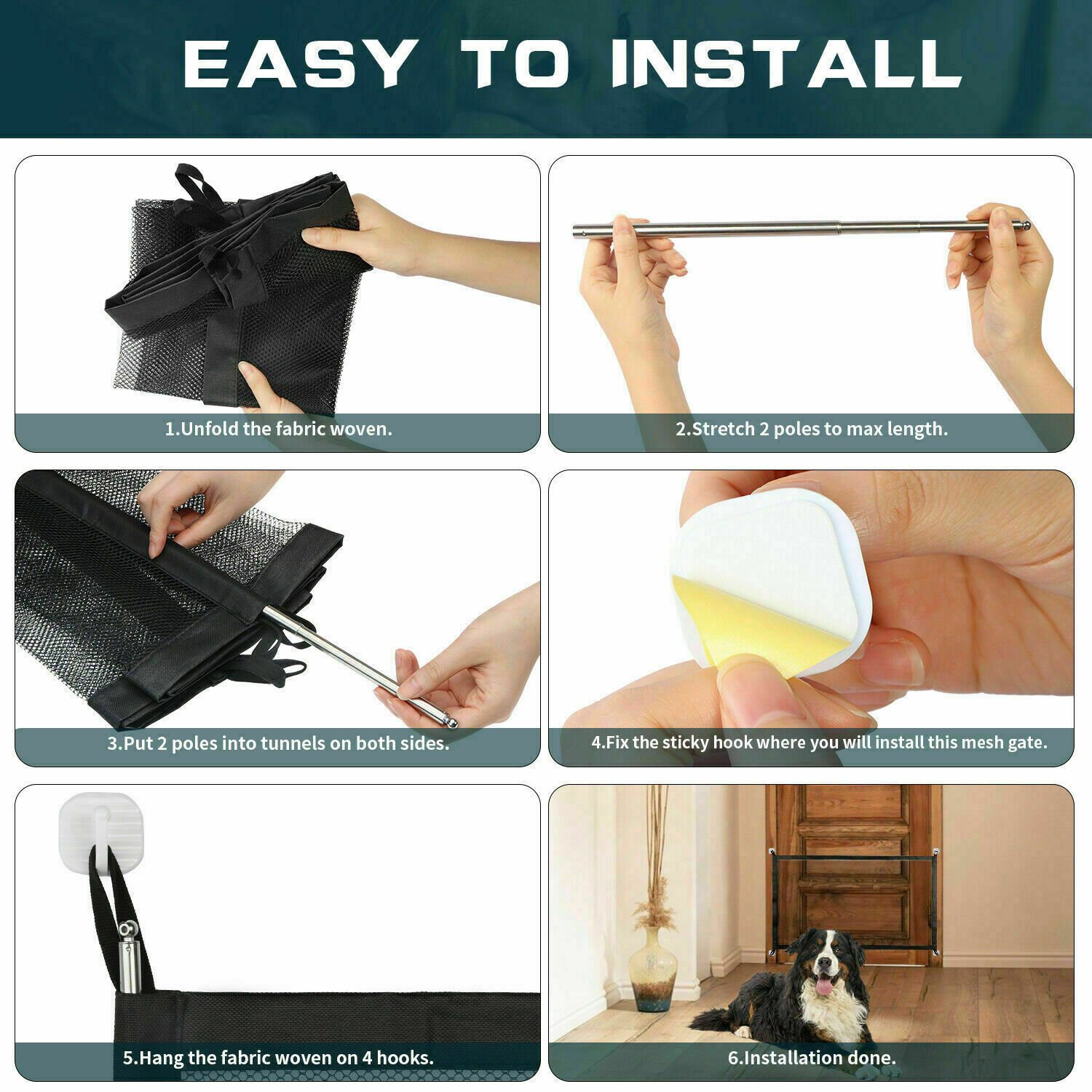 EASY TO INSTALL

1.Unfold the fabric woven.

2.Stretch 2 poles to max length.

3.Put 2 poles into tunnels on both sides.

4.Fix the sticky hook where you will install this mesh gate.

5.Hang the fabric woven on 4 hooks.

6.Installation done.